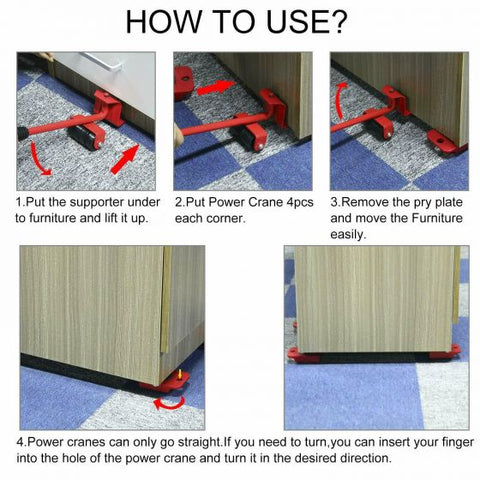 HOW TO USE?

1.Put the supporter under to furniture and lift it up.

2.Put Power Crane 4pcs each corner.

3.Remove the pry plate and move the Furniture easily.

4.Power cranes can only go straight.If you need to turn,you can insert your finger into the hole of the power crane and turn it in the desired direction.