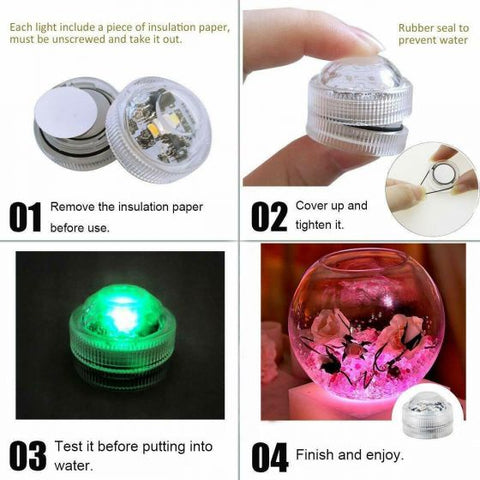 Each light include a piece of insulation paper, must be unscrewed and take it out.

01 Remove the insulation paper before use.

Rubber seal to prevent water

02 Cover up and tighten it.

03 Test it before putting into water.

04 Finish and enjoy.