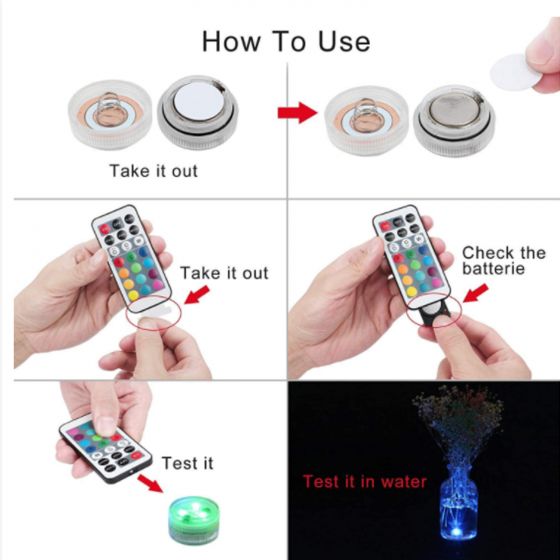 How To Use

Take it out

Take it out

Check the batterie

Test it

Test it in water