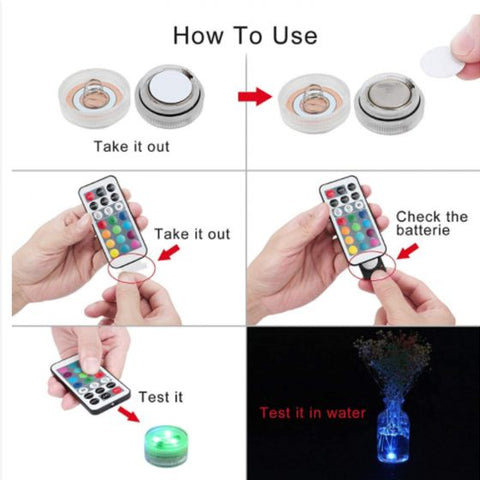 How To Use

Take it out

Take it out

Check the batterie

Test it

Test it in water