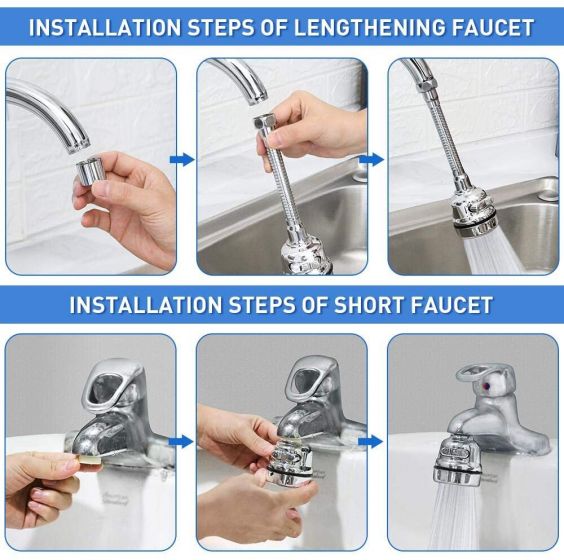 INSTALLATION STEPS OF LENGTHENING FAUCET

INSTALLATION STEPS OF SHORT FAUCET