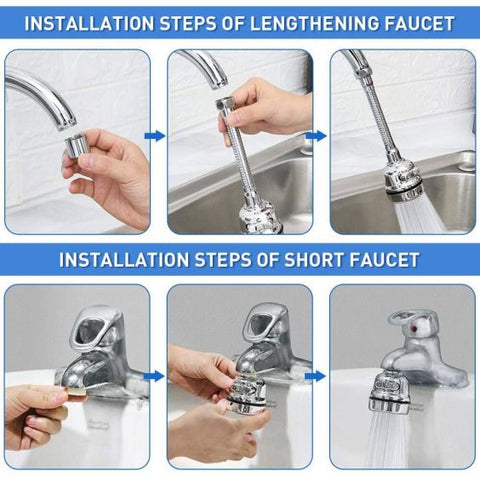 INSTALLATION STEPS OF LENGTHENING FAUCET

INSTALLATION STEPS OF SHORT FAUCET