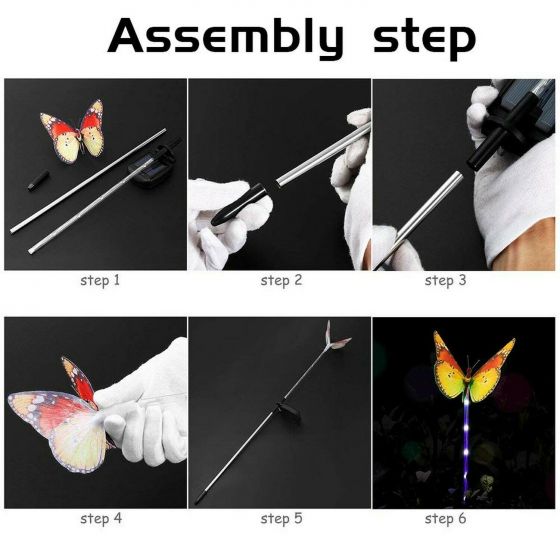 Assembly step

step 1

step 2

step 3

step 4

step 5

step 6