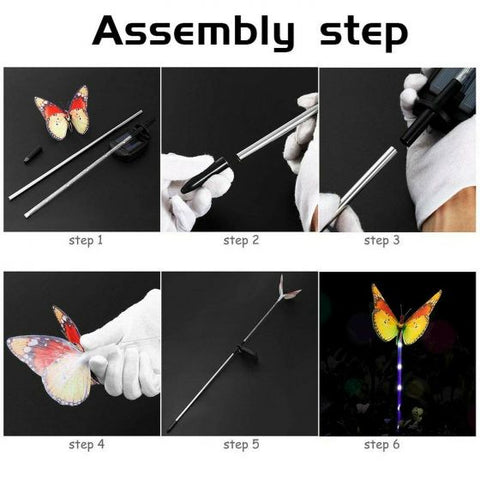 Assembly step

step 1

step 2

step 3

step 4

step 5

step 6